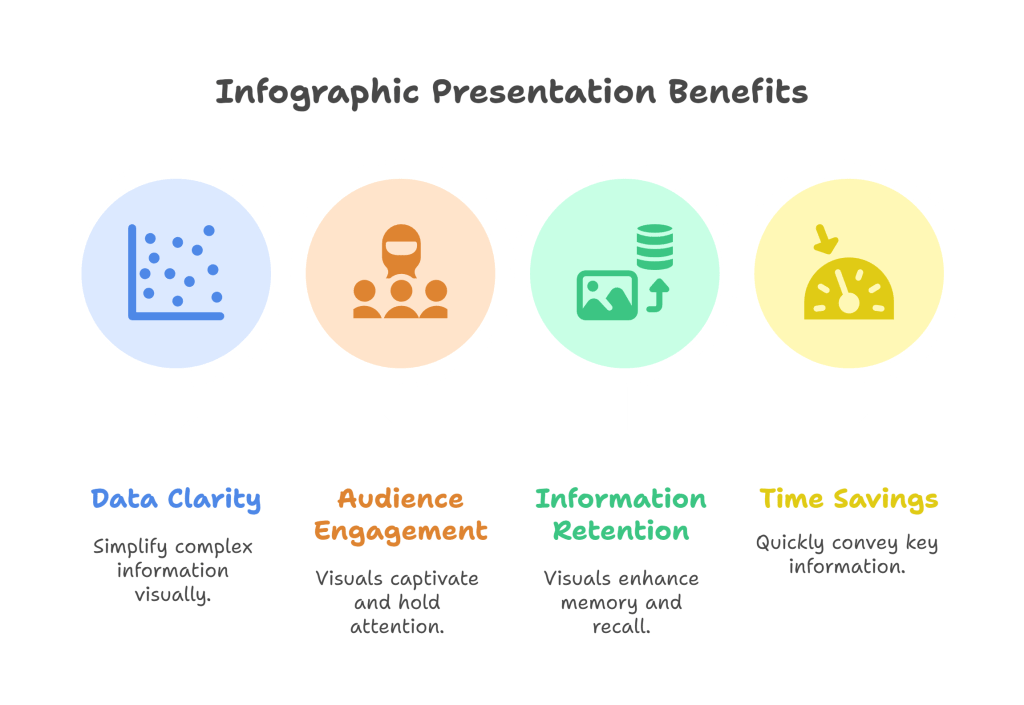 Infographic Presentation Benefits

Data Clarity

Simplify complex information visually.

Audience Engagement

Visuals captivate and hold attention.

Information Retention

Visuals enhance memory and recall.

Time Savings

Quickly convey key information.