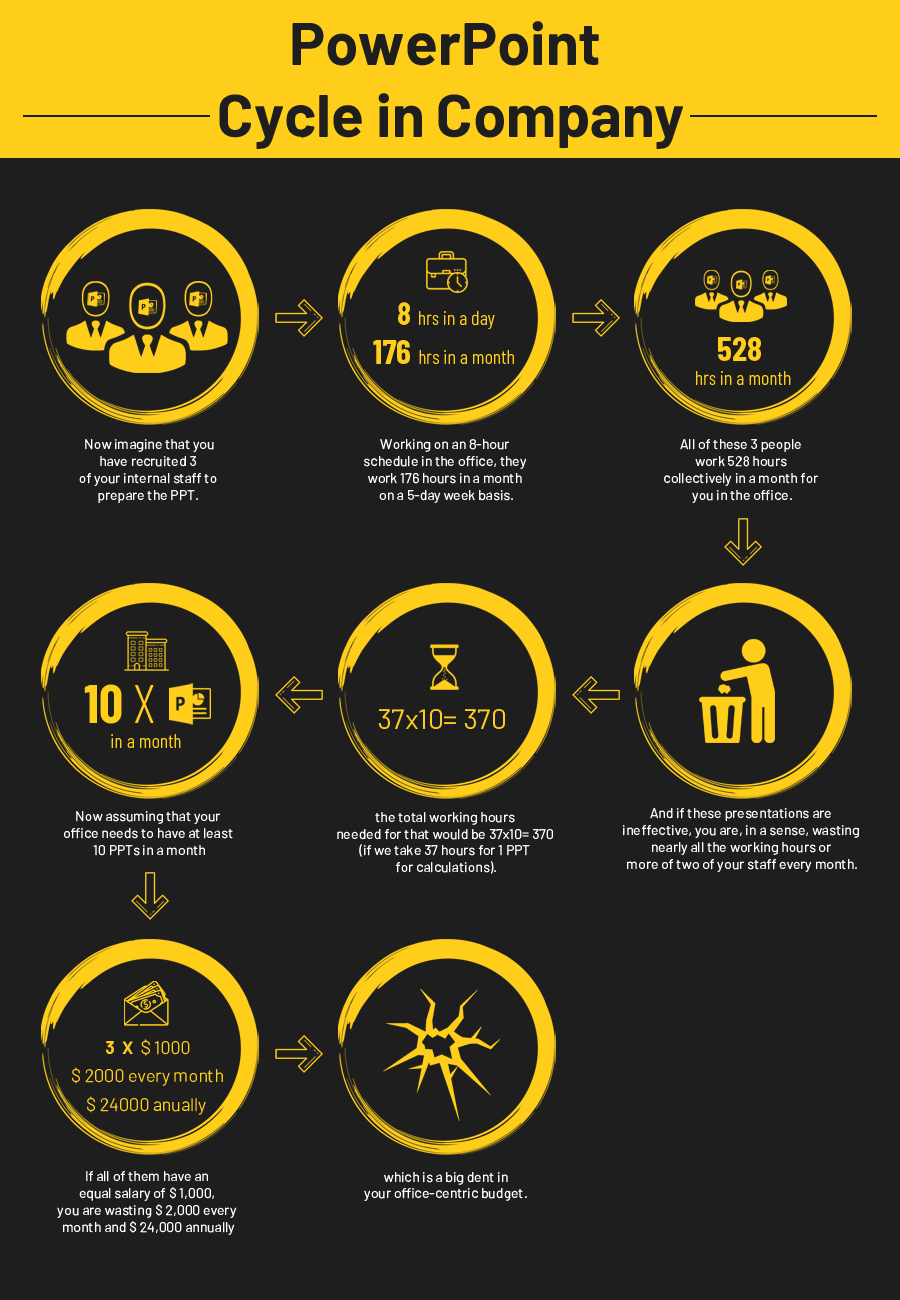 PowerPoint
Cycle in Company

8 hrs in a day
176 hrs in a month

528
hrs in a month

Now imagine that you have recruited 3 of your internal staff to prepare the PPT.

Working on an 8-hour schedule in the office, they work 176 hours in a month on a 5-day week basis.

All of these 3 people work 528 hours collectively in a month for you in the office.

10 X
in a month

37x10= 370

Now assuming that your office needs to have at least 10 PPTs in a month

the total working hours needed for that would be 37x10= 370 (if we take 37 hours for 1 PPT for calculations).

And if these presentations are ineffective, you are, in a sense, wasting nearly all the working hours or more of two of your staff every month.

3 X $ 1000
$ 2000 every month
$ 24000 anually

If all of them have an equal salary of $ 1,000, you are wasting $ 2,000 every month and $ 24,000 annually

which is a big dent in your office-centric budget.